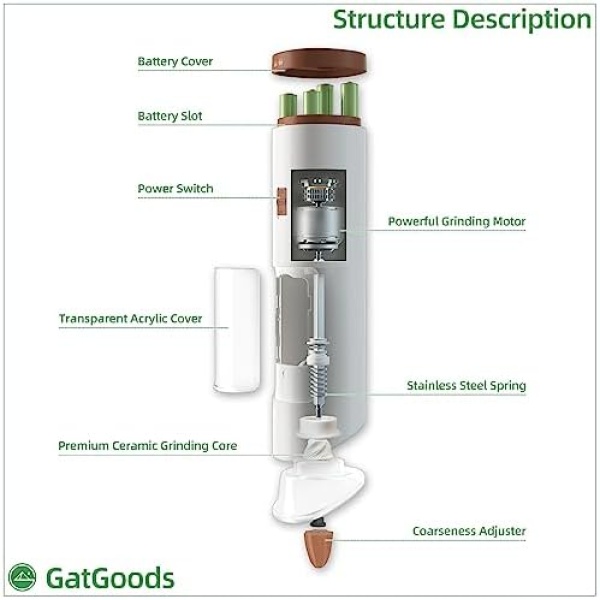 Structure Description

Battery Cover

Battery Slot

Power Switch

Powerful Grinding Motor

Transparent Acrylic Cover

Stainless Steel Spring

Premium Ceramic Grinding Core

Coarseness Adjuster

GatGoods